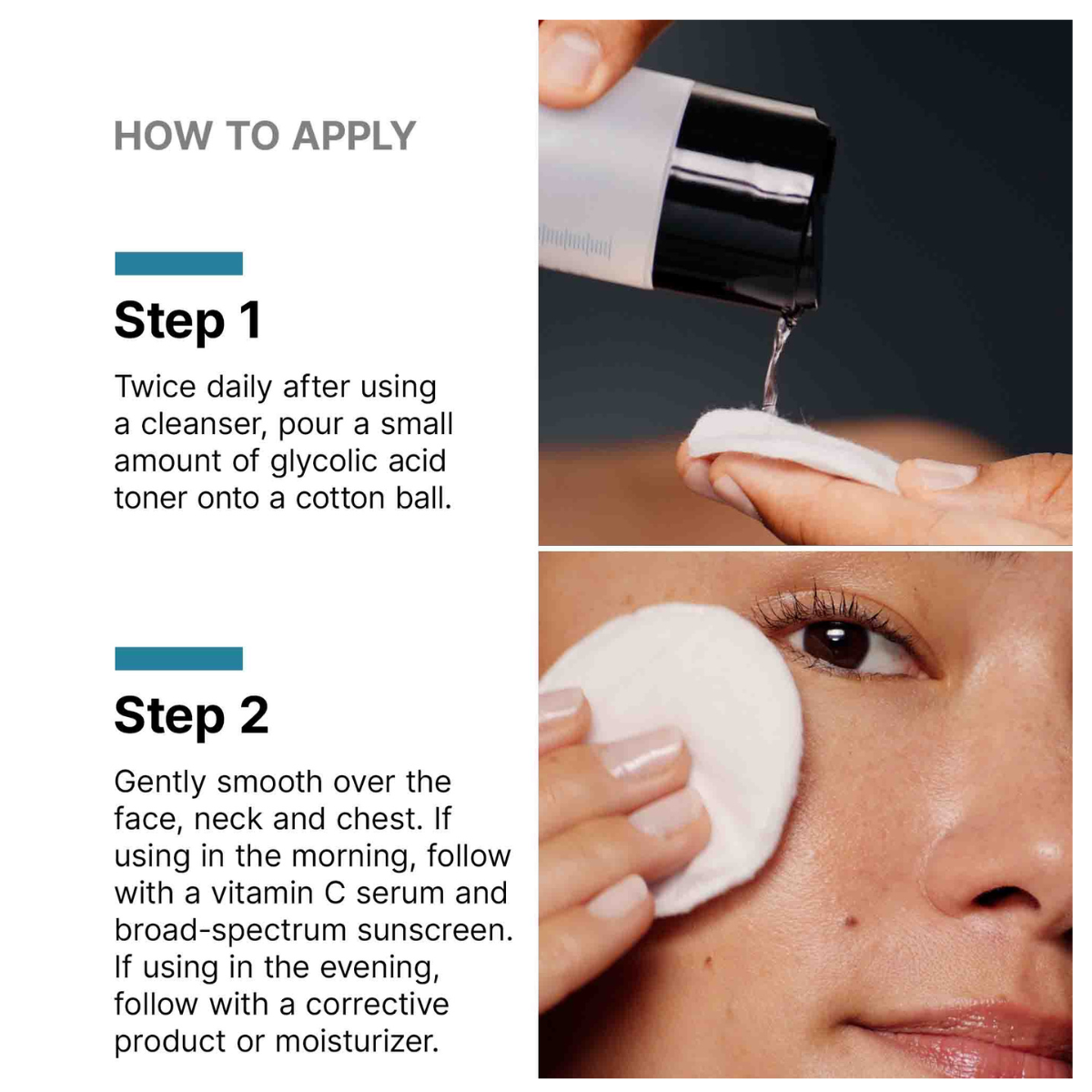 HOW TO APPLY

Step 1

Twice daily after using a cleanser, pour a small amount of glycolic acid toner onto a cotton ball.

Step 2

Gently smooth over the face, neck and chest. If using in the morning, follow with a vitamin C serum and broad-spectrum sunscreen. If using in the evening, follow with a corrective product or moisturizer.