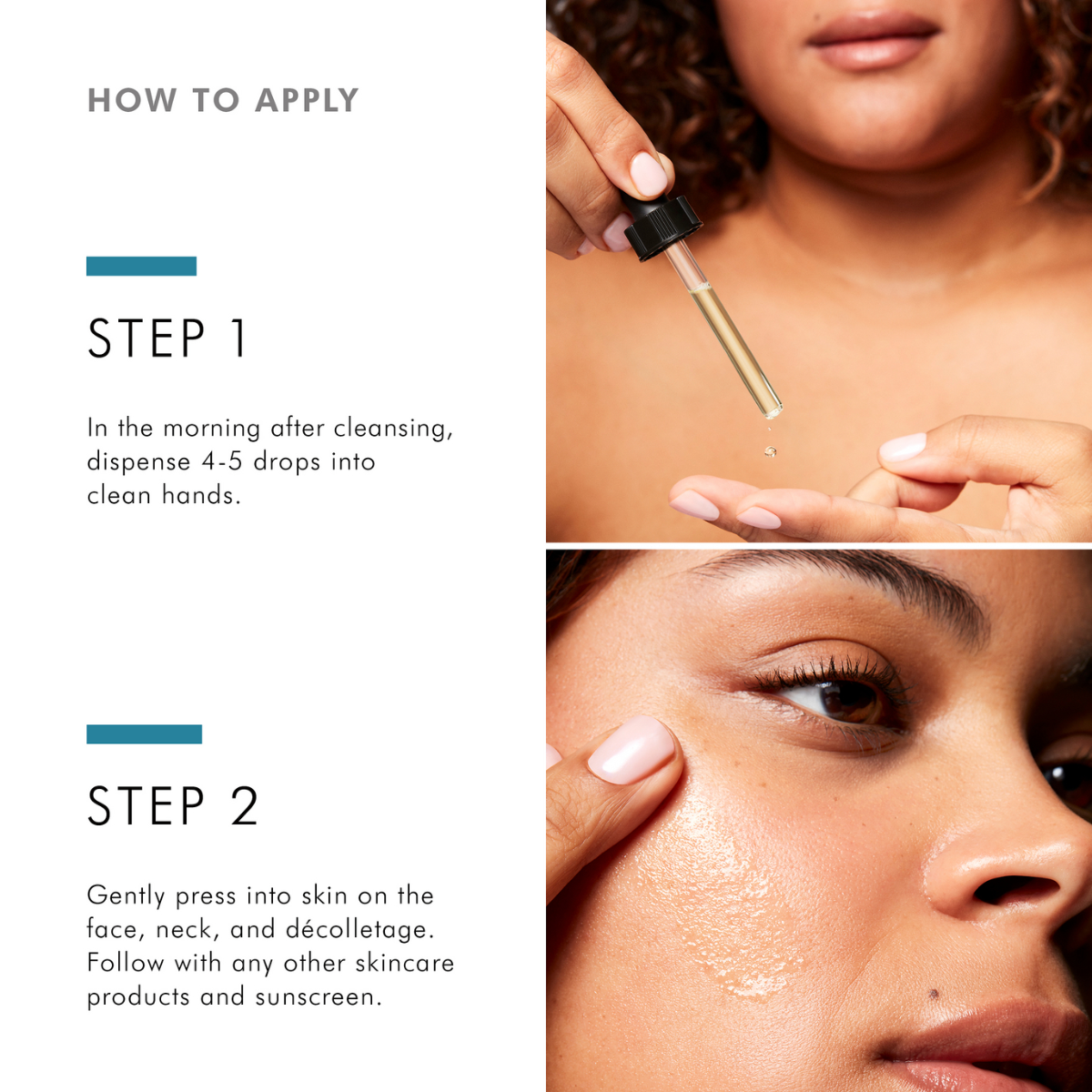 HOW TO APPLY

STEP 1

In the morning after cleansing, dispense 4-5 drops into clean hands.

STEP 2

Gently press into skin on the face, neck, and décolletage. Follow with any other skincare products and sunscreen.