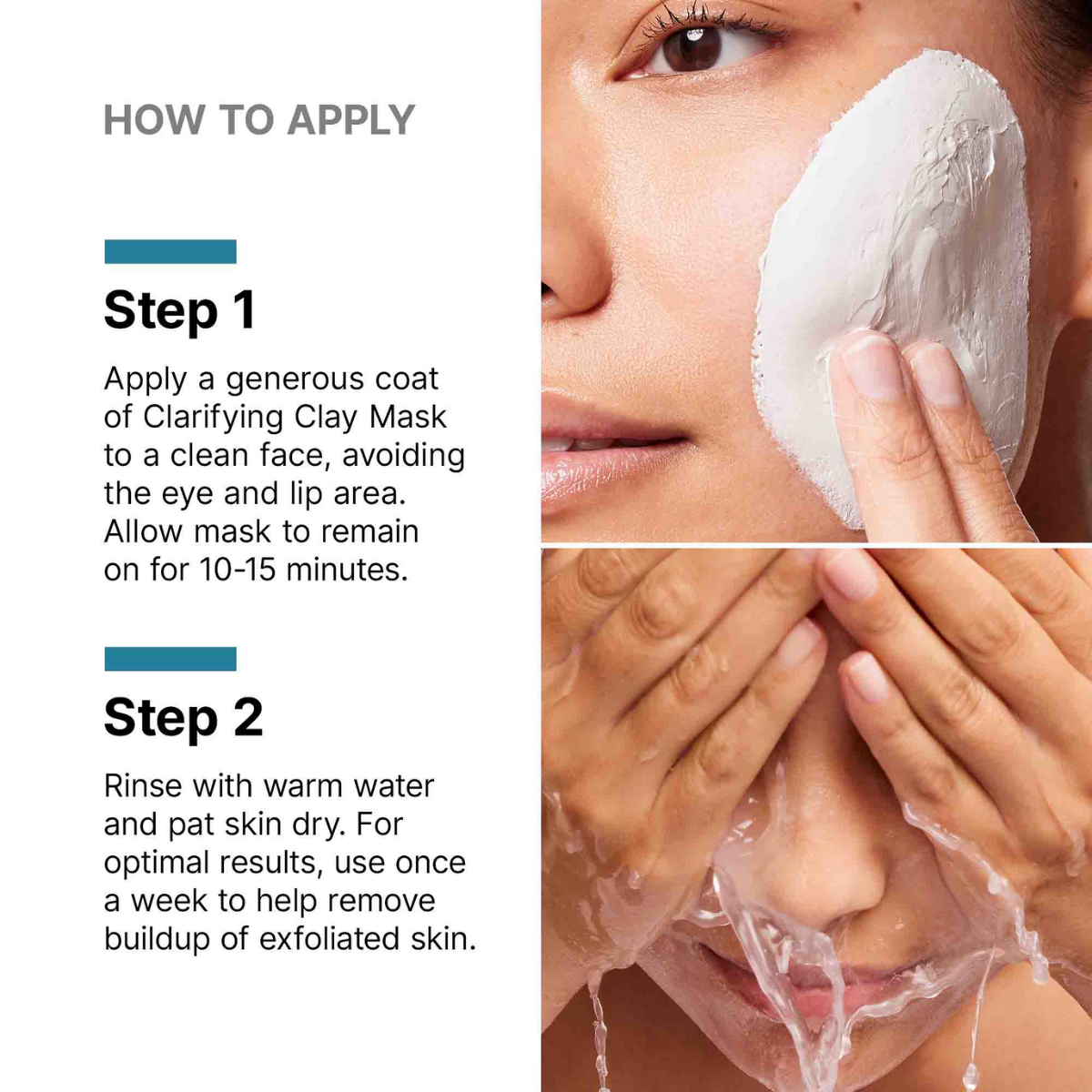 HOW TO APPLY

Step 1

Apply a generous coat of Clarifying Clay Mask to a clean face, avoiding the eye and lip area. Allow mask to remain on for 10-15 minutes.

Step 2

Rinse with warm water and pat skin dry. For optimal results, use once a week to help remove buildup of exfoliated skin.